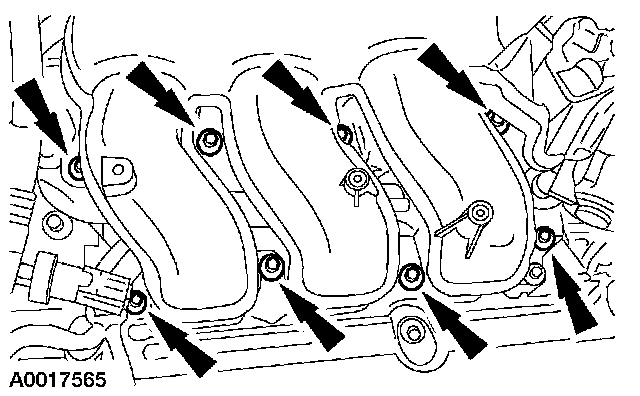 A0017565