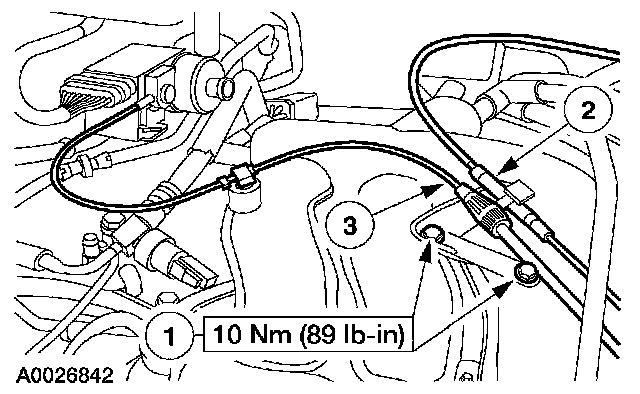 2

3

1

10 Nm (89 lb-in)

A0026842