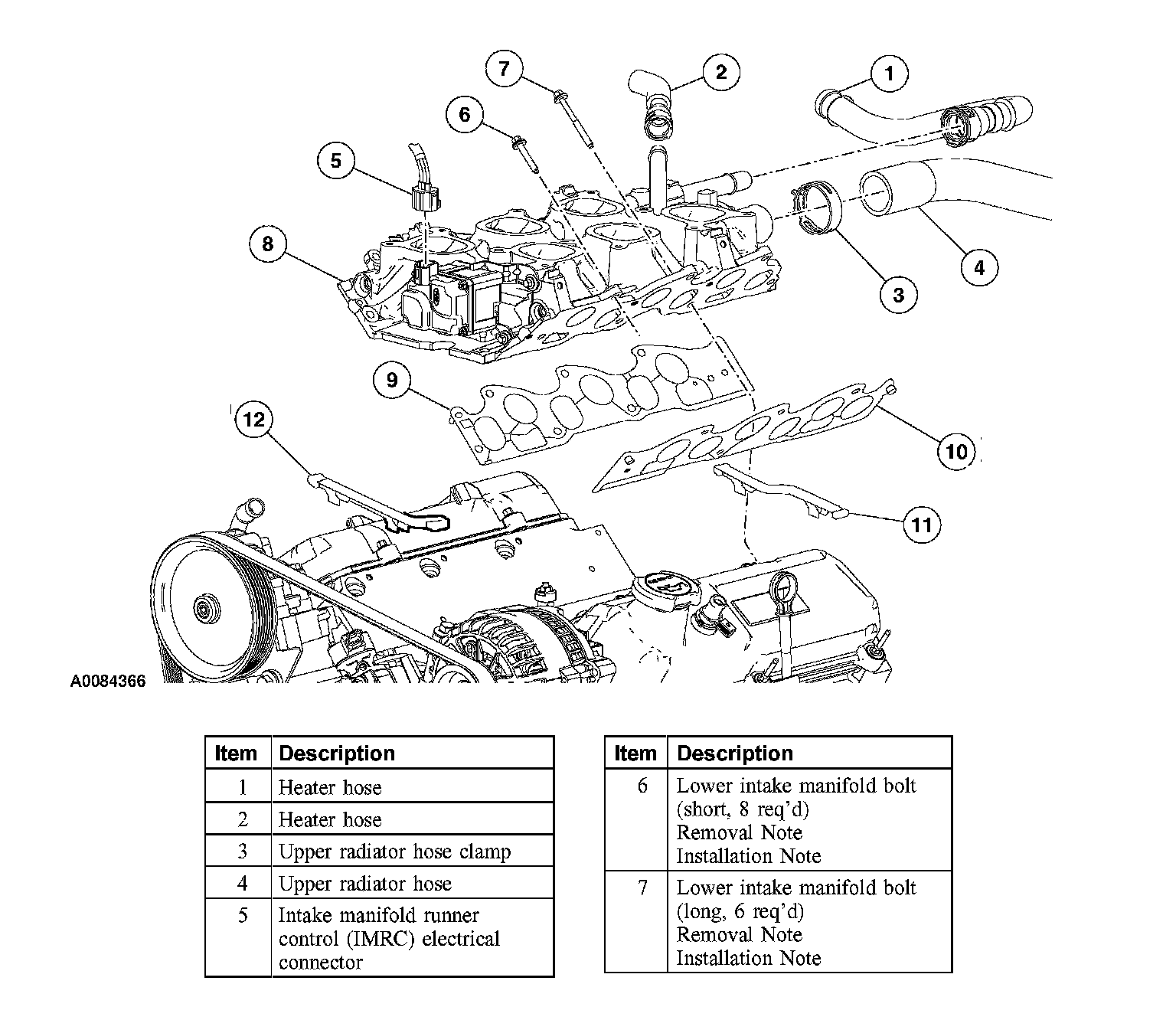 7
2
1
6
5
8
3
4
9
12
10
11
A0084366

| Item | Description |
|---|---|
| 1 | Heater hose |
| 2 | Heater hose |
| 3 | Upper radiator hose clamp |
| 4 | Upper radiator hose |
| 5 | Intake manifold runner control (IMRC) electrical connector |

| Item | Description |
|---|---|
| 6 | Lower intake manifold bolt (short, 8 req'd) Removal Note Installation Note |
| 7 | Lower intake manifold bolt (long, 6 req'd) Removal Note Installation Note |