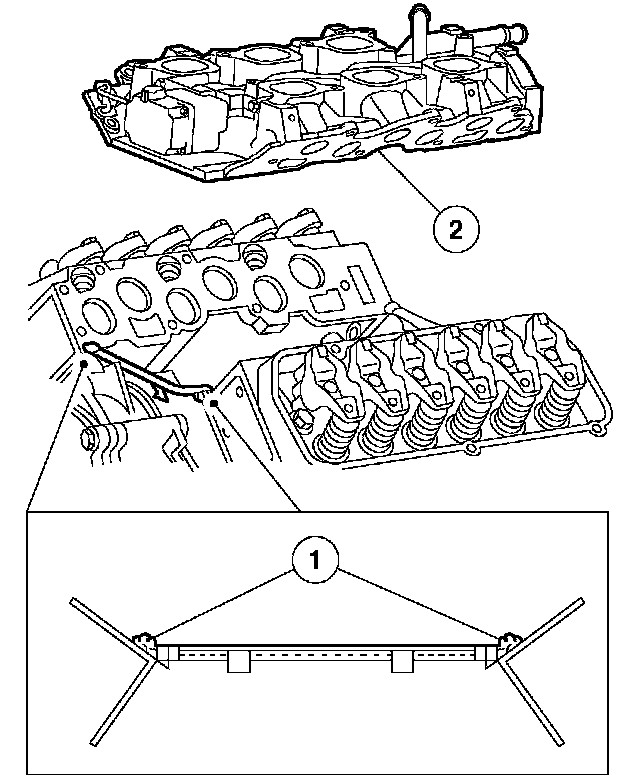 2

1