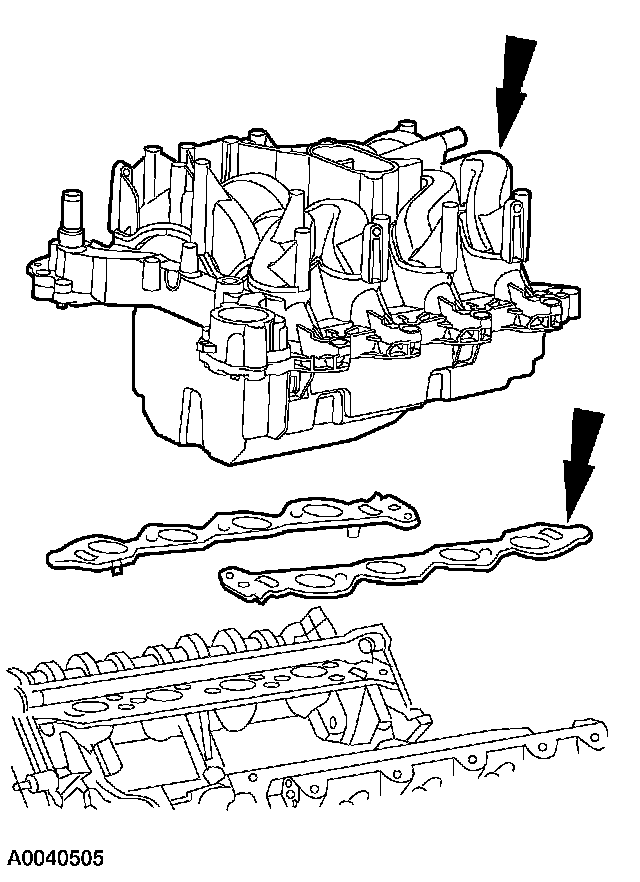 A0040505