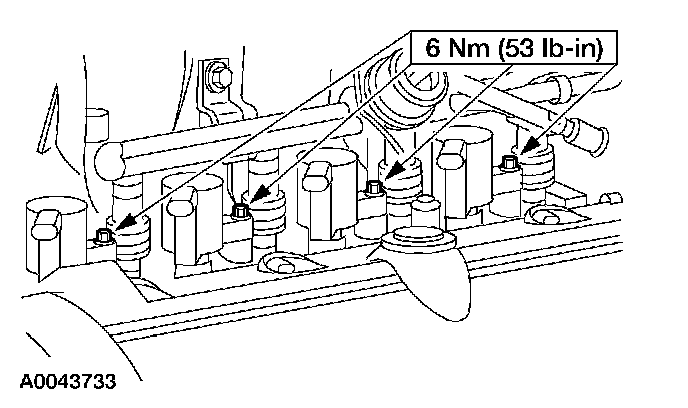 6 Nm (53 lb-in)

A0043733