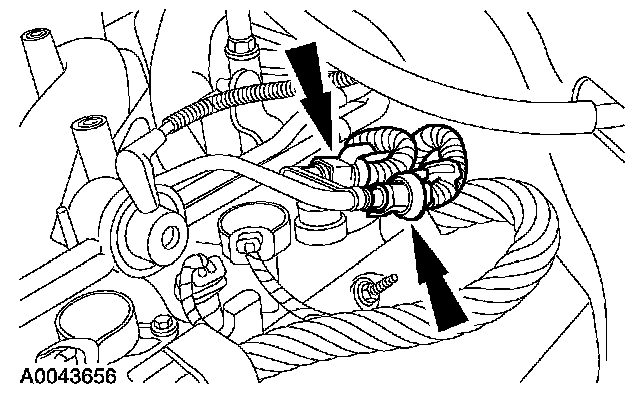 A0043656