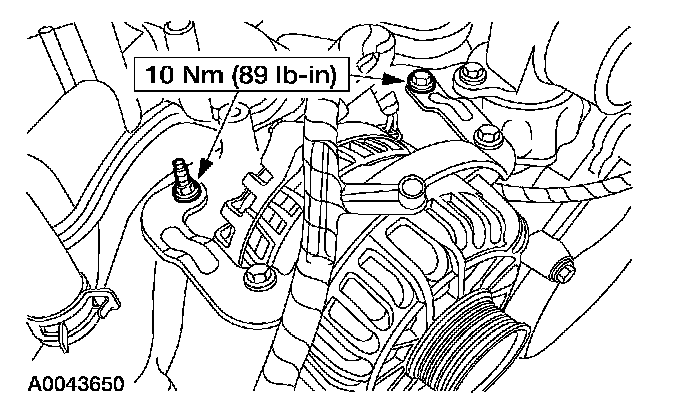 10 Nm (89 lb-in)

A0043650