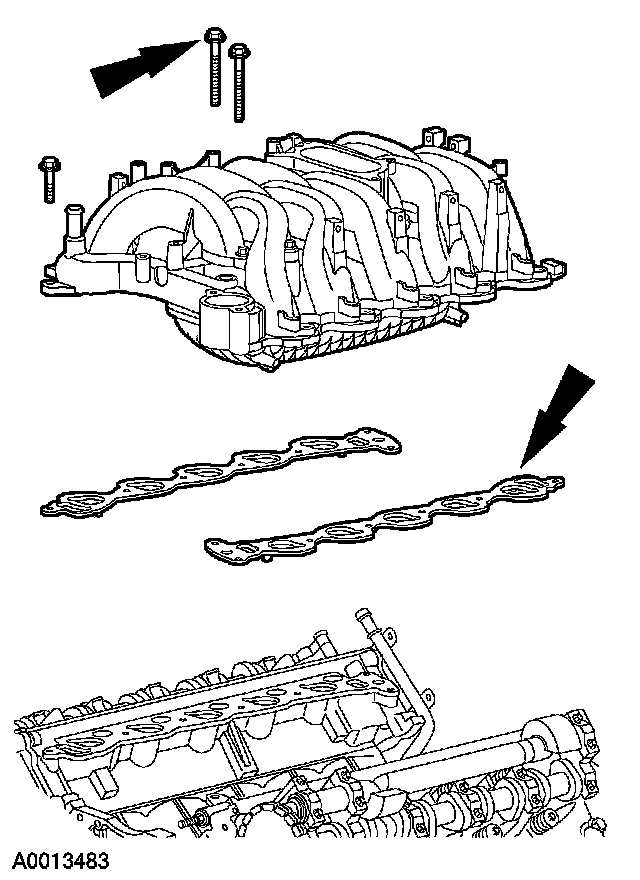 A0013483