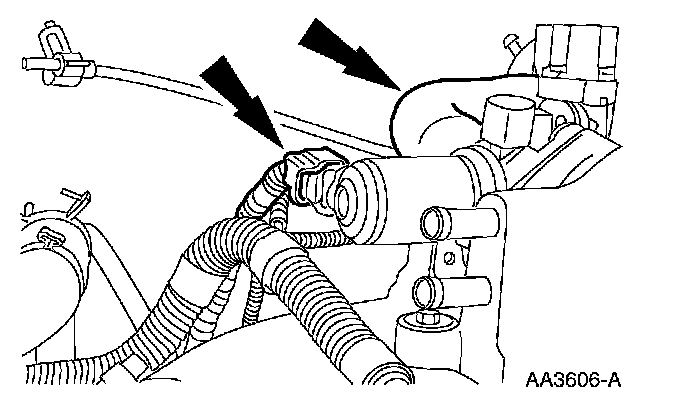 AA3606-A