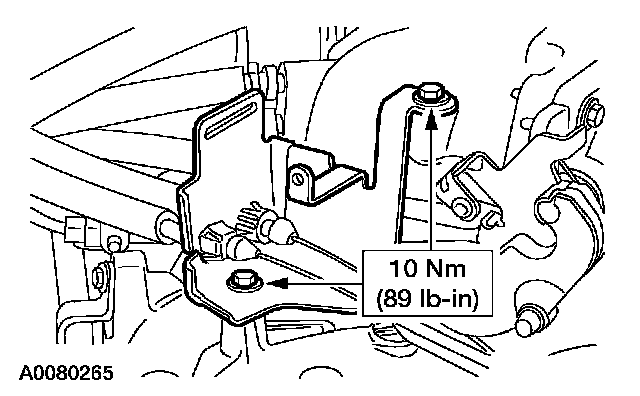 10 Nm
(89 lb-in)

A0080265