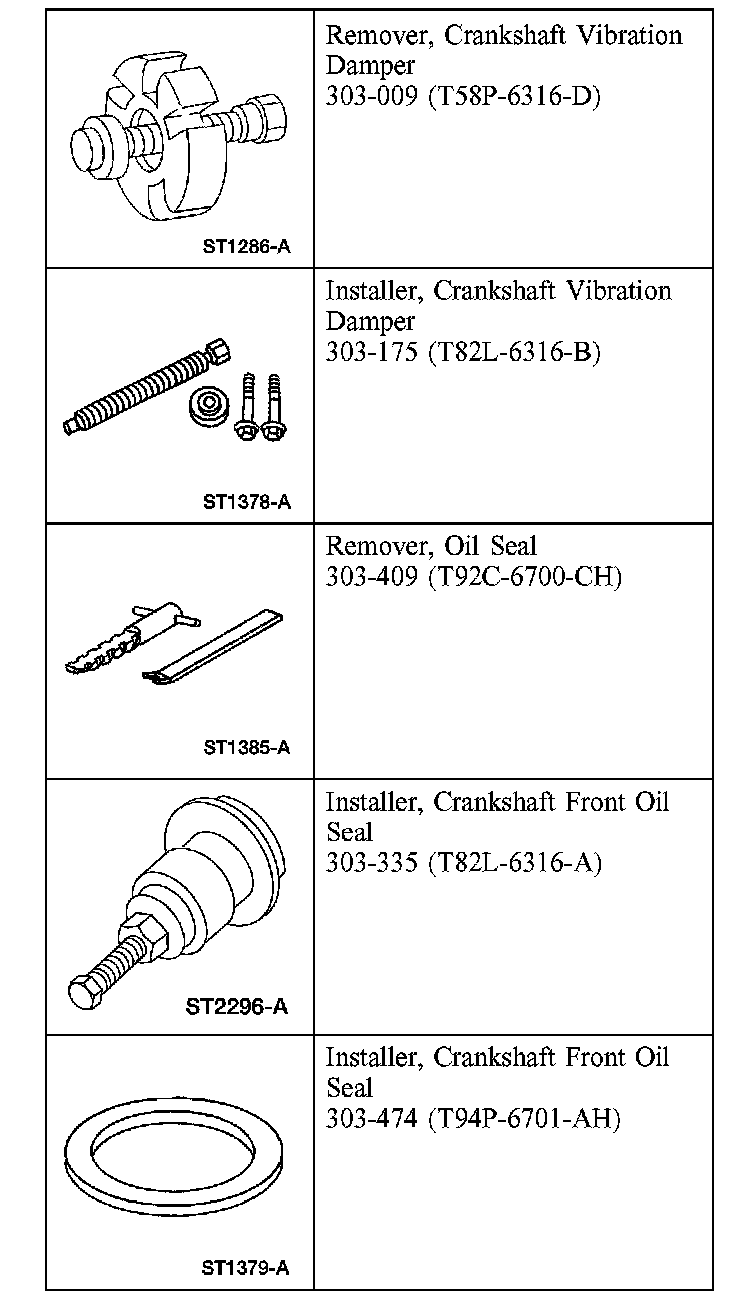 | | |
|---|---|
| ST1286-A | Remover, Crankshaft Vibration Damper 303-009 (T58P-6316-D) |
| ST1378-A | Installer, Crankshaft Vibration Damper 303-175 (T82L-6316-B) |
| ST1385-A | Remover, Oil Seal 303-409 (T92C-6700-CH) |
| ST2296-A | Installer, Crankshaft Front Oil Seal 303-335 (T82L-6316-A) |
| ST1379-A | Installer, Crankshaft Front Oil Seal 303-474 (T94P-6701-AH) |