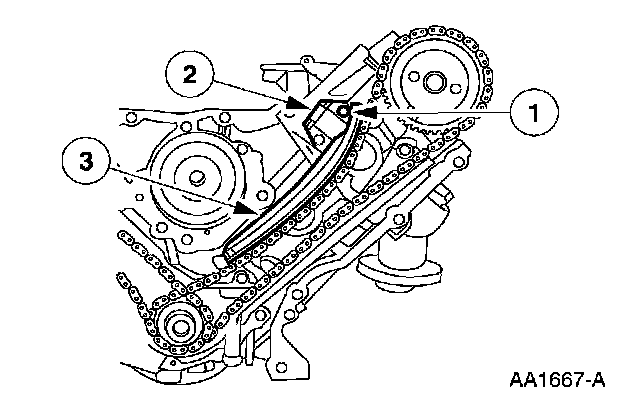 2
1
3
AA1667-A