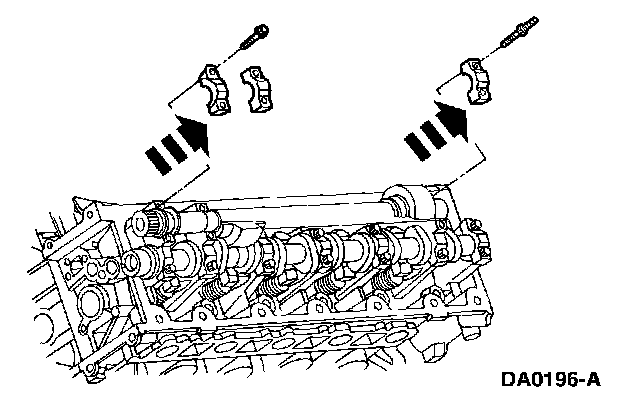 DA0196-A