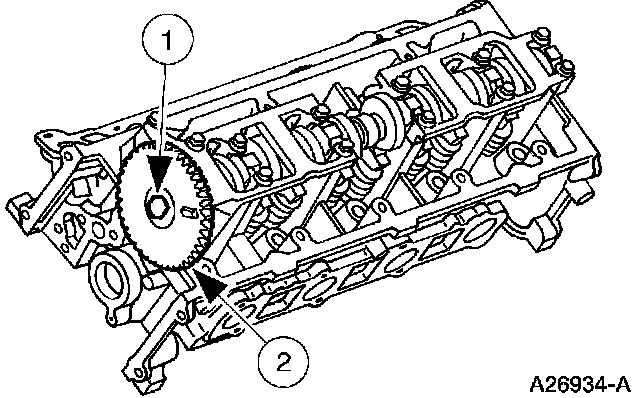 1

2

A26934-A