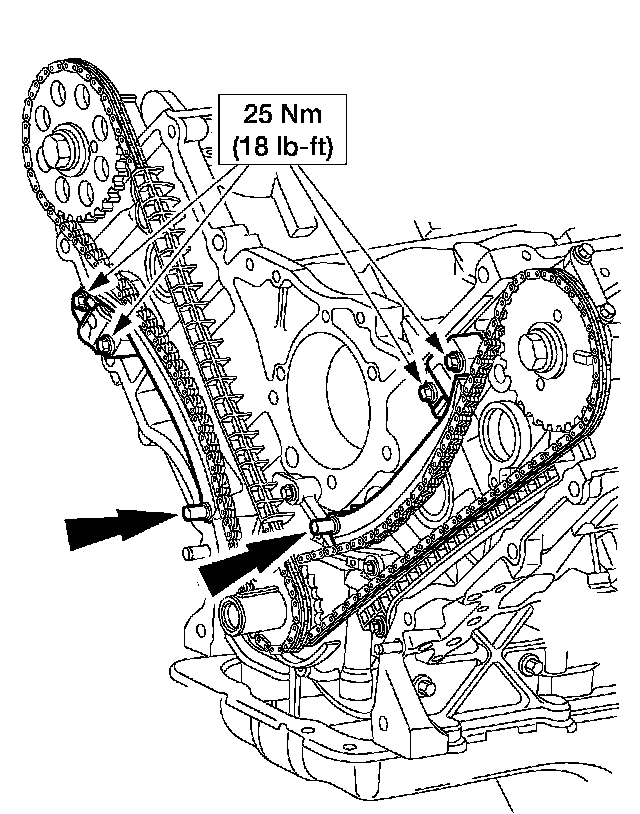 25 Nm
(18 lb-ft)