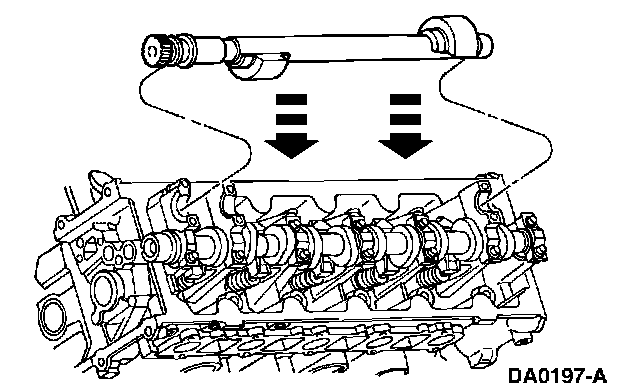 DA0197-A