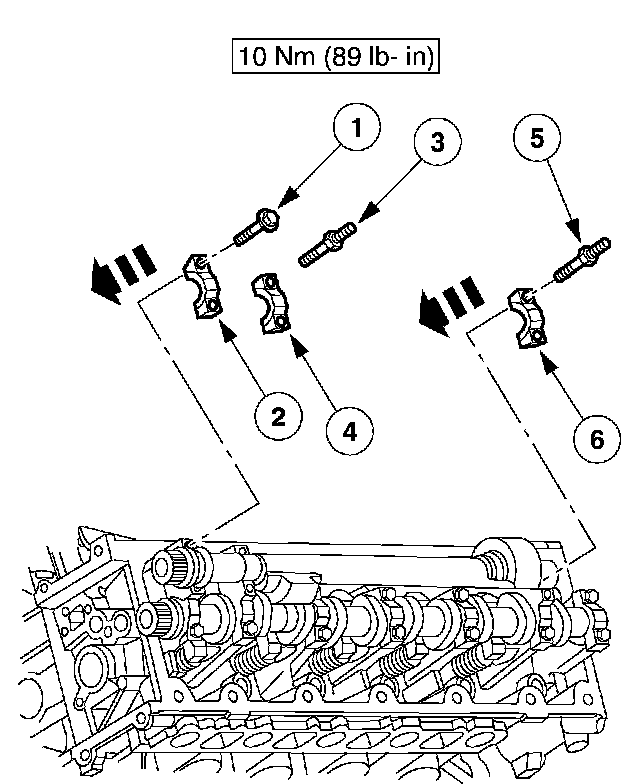 10 Nm (89 lb- in)

1

3

5

2

4

6