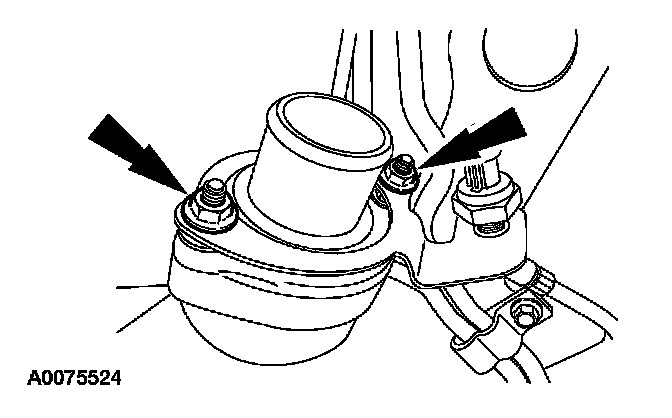 A0075524