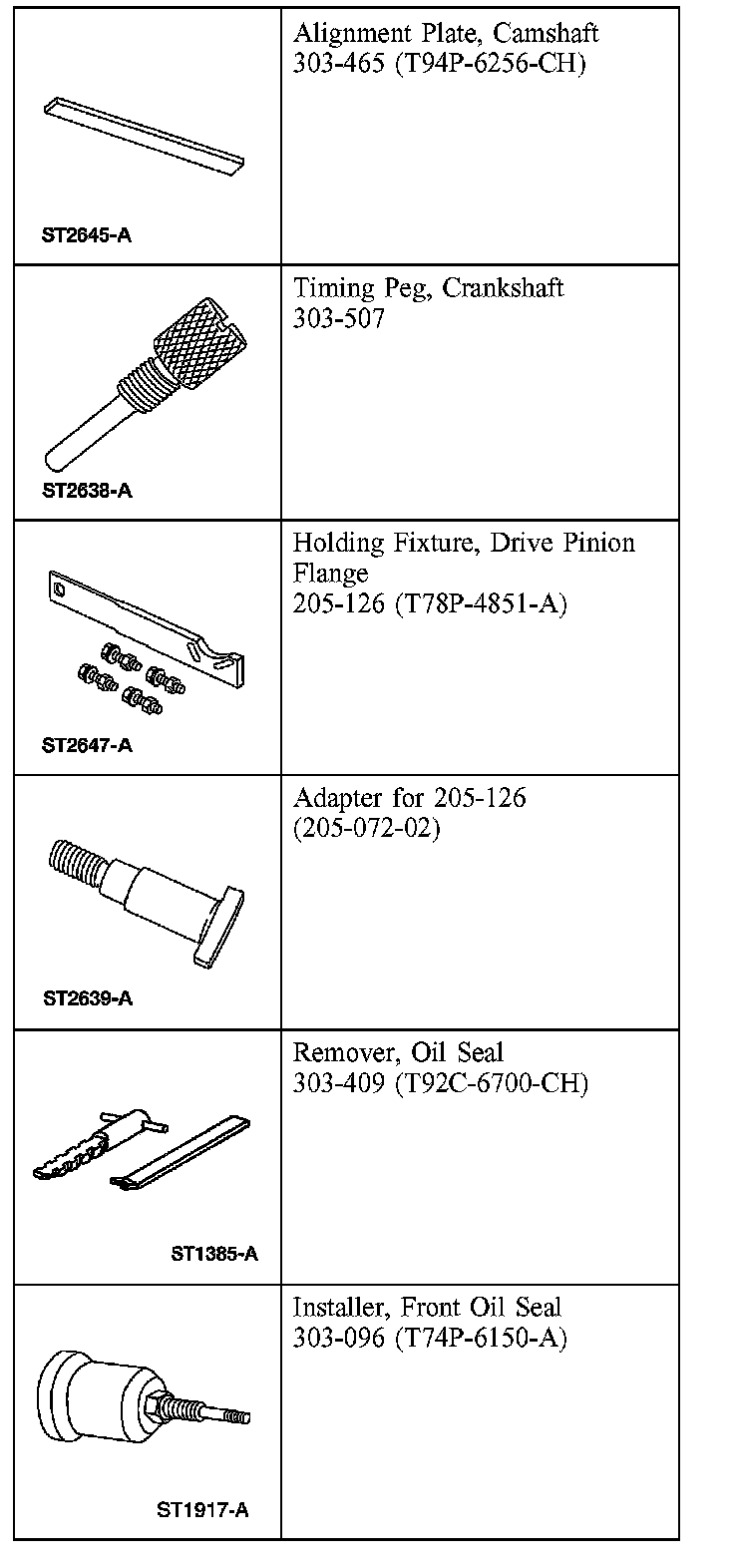 | | |
|---|---|
| ST2645-A | Alignment Plate, Camshaft 303-465 (T94P-6256-CH) |
| ST2638-A | Timing Peg, Crankshaft 303-507 |
| ST2647-A | Holding Fixture, Drive Pinion Flange 205-126 (T78P-4851-A) |
| ST2639-A | Adapter for 205-126 (205-072-02) |
| ST1385-A | Remover, Oil Seal 303-409 (T92C-6700-CH) |
| ST1917-A | Installer, Front Oil Seal 303-096 (T74P-6150-A) |