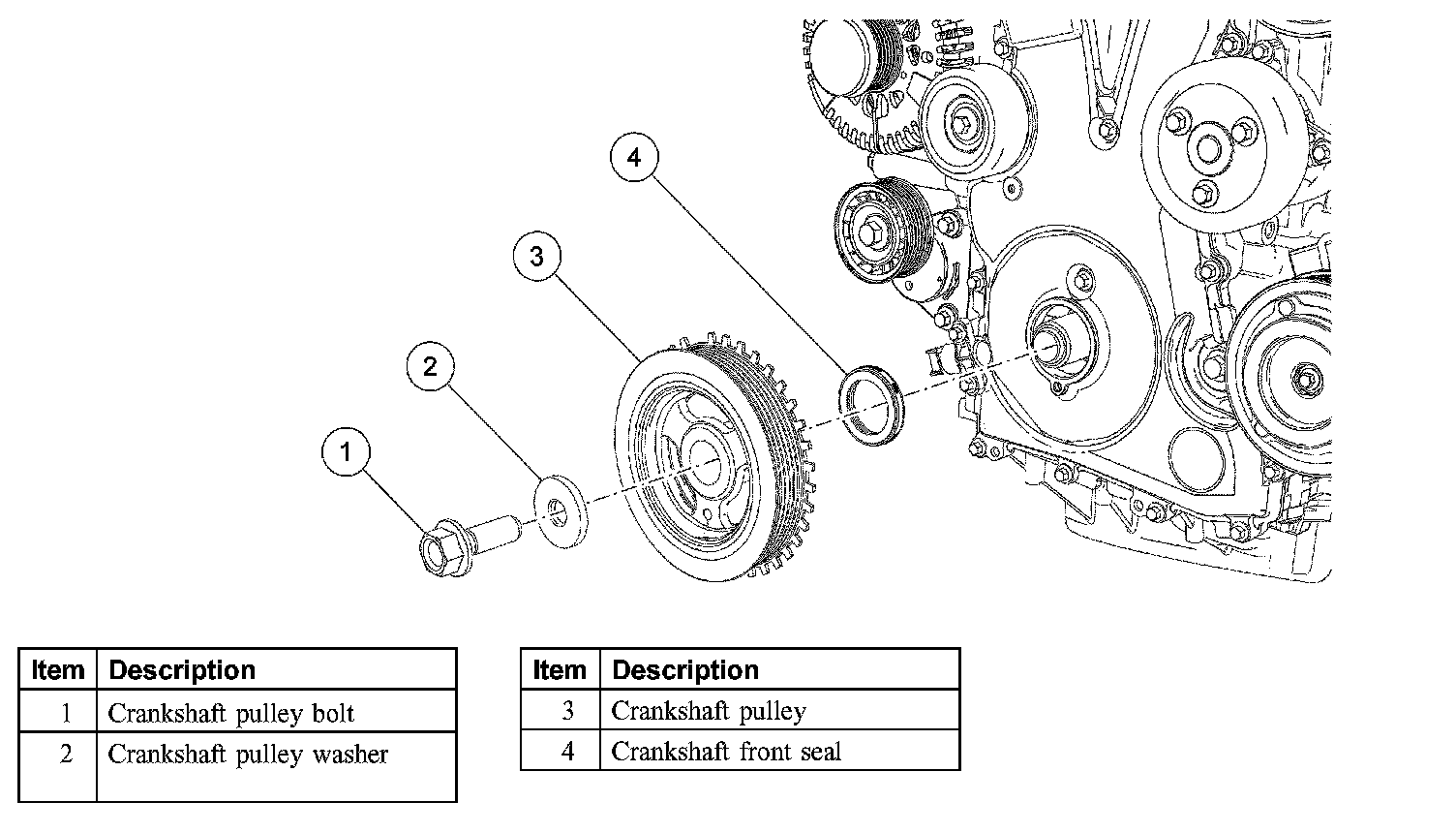 4

3

2

1

| Item | Description |
|---|---|
| 1 | Crankshaft pulley bolt |
| 2 | Crankshaft pulley washer |

| Item | Description |
|---|---|
| 3 | Crankshaft pulley |
| 4 | Crankshaft front seal |