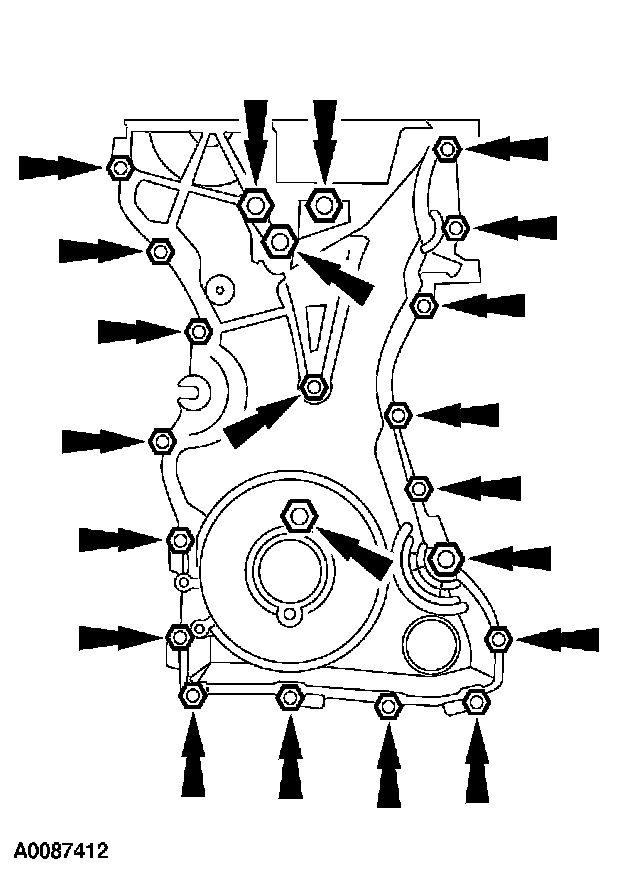 A0087412