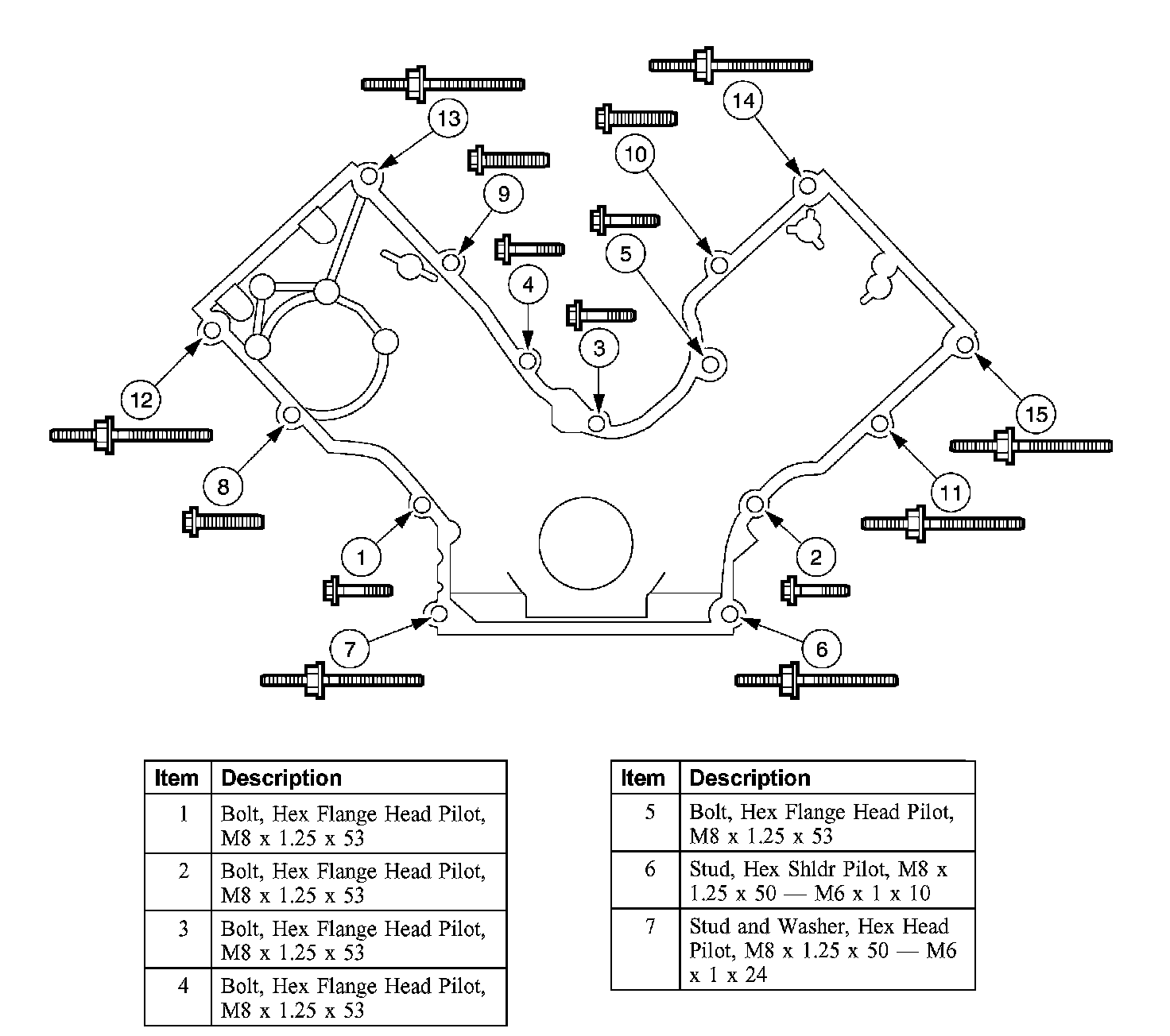 13
14
10
9
5
4
3
12
15
8
11
1
2
7
6

| Item | Description |
|---|---|
| 1 | Bolt, Hex Flange Head Pilot, M8 x 1.25 x 53 |
| 2 | Bolt, Hex Flange Head Pilot, M8 x 1.25 x 53 |
| 3 | Bolt, Hex Flange Head Pilot, M8 x 1.25 x 53 |
| 4 | Bolt, Hex Flange Head Pilot, M8 x 1.25 x 53 |

| Item | Description |
|---|---|
| 5 | Bolt, Hex Flange Head Pilot, M8 x 1.25 x 53 |
| 6 | Stud, Hex Shldr Pilot, M8 x 1.25 x 50 — M6 x 1 x 10 |
| 7 | Stud and Washer, Hex Head Pilot, M8 x 1.25 x 50 — M6 x 1 x 24 |