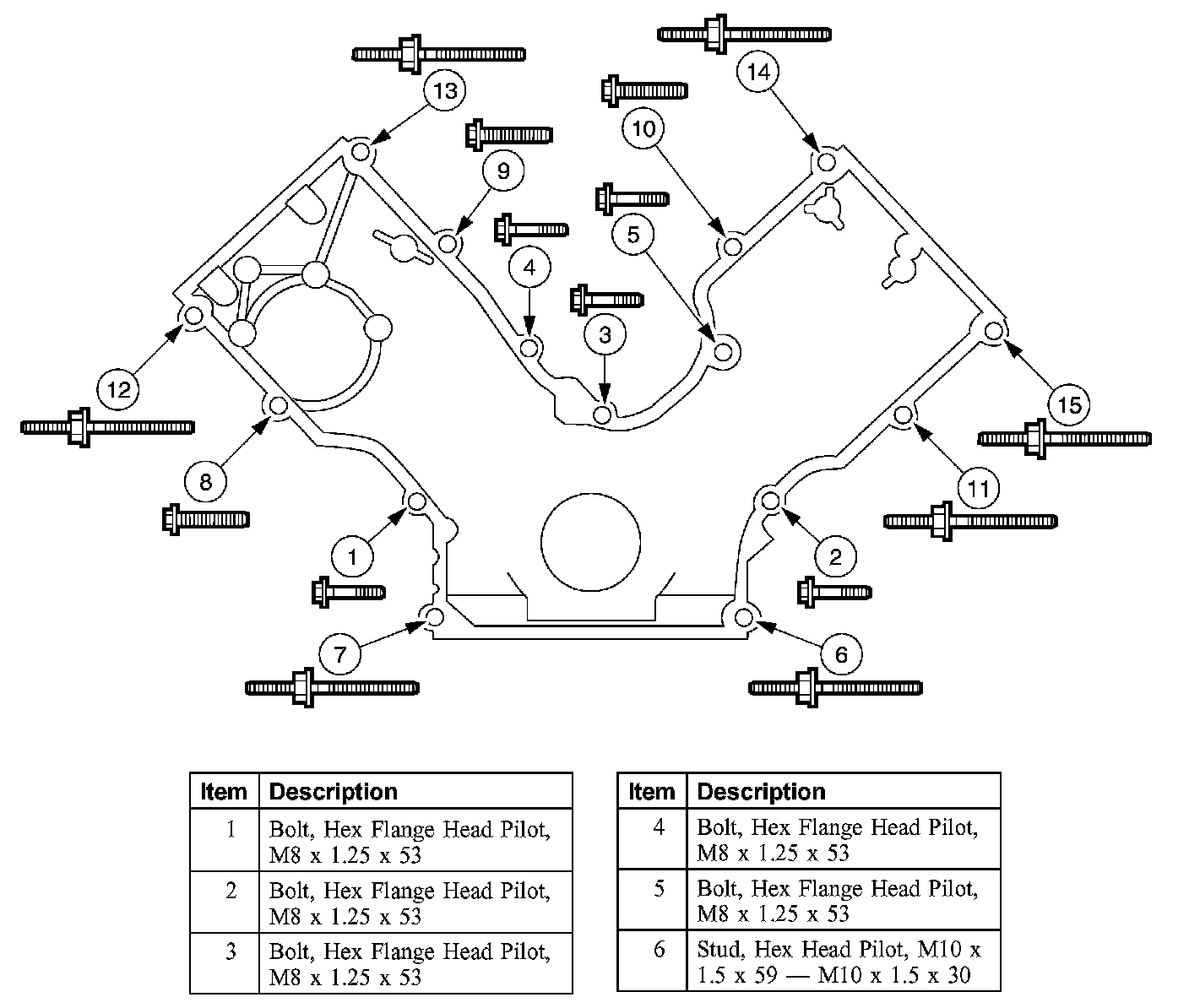 13
14
10
9
5
4
3
12
15
8
11
1
2
7
6

| Item | Description |
|---|---|
| 1 | Bolt, Hex Flange Head Pilot, M8 x 1.25 x 53 |
| 2 | Bolt, Hex Flange Head Pilot, M8 x 1.25 x 53 |
| 3 | Bolt, Hex Flange Head Pilot, M8 x 1.25 x 53 |

| Item | Description |
|---|---|
| 4 | Bolt, Hex Flange Head Pilot, M8 x 1.25 x 53 |
| 5 | Bolt, Hex Flange Head Pilot, M8 x 1.25 x 53 |
| 6 | Stud, Hex Head Pilot, M10 x 1.5 x 59 — M10 x 1.5 x 30 |