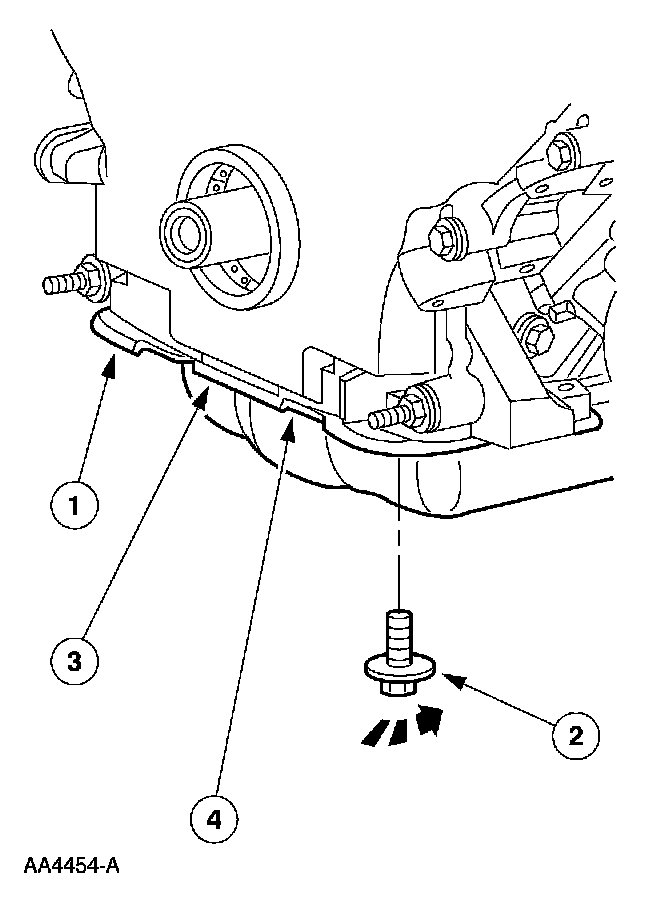 1

3

2

4

AA4454-A