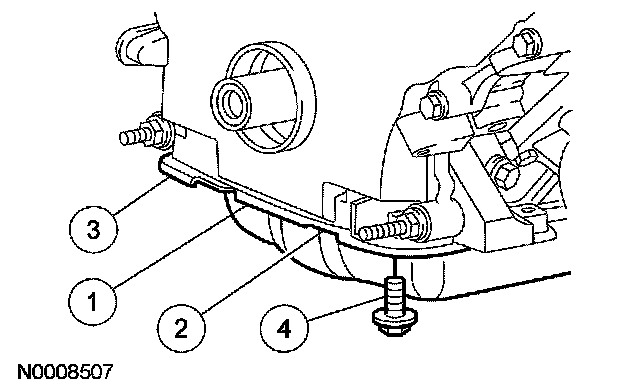 3
1
2
4
N0008507