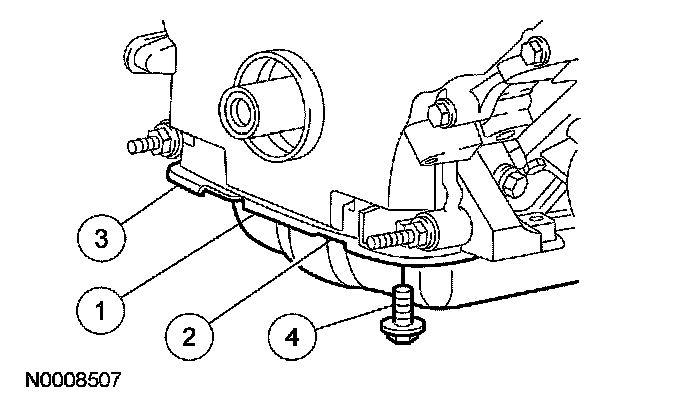 3
1
2
4
N0008507