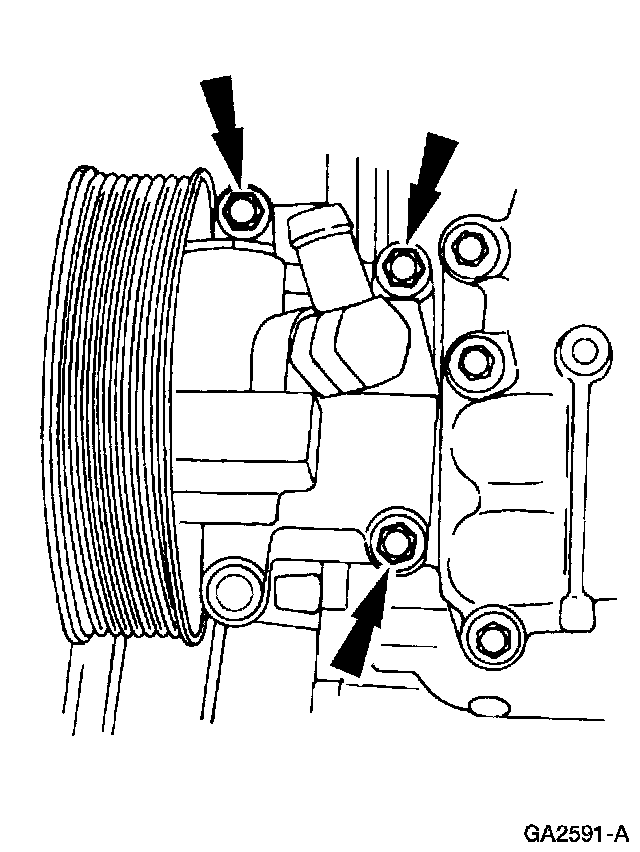 GA2591-A