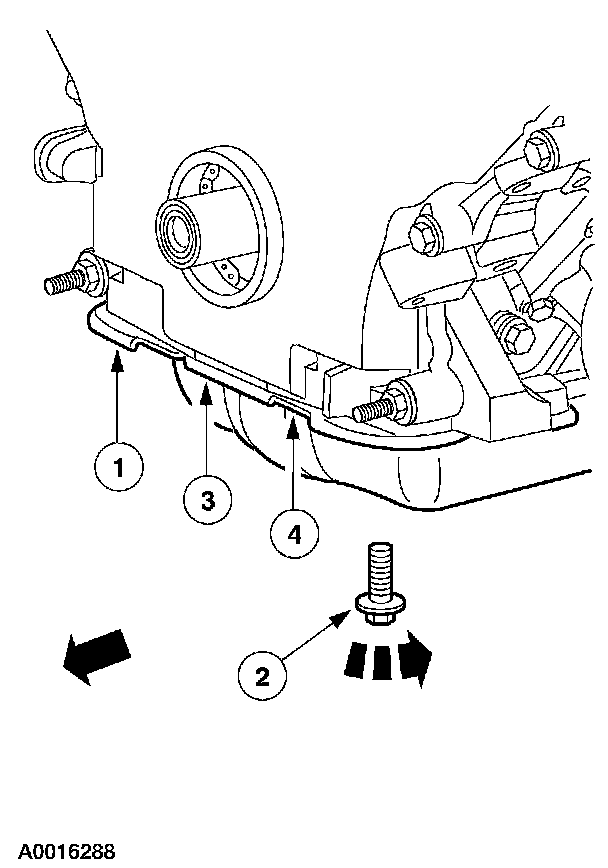 1
3
4
2
A0016288