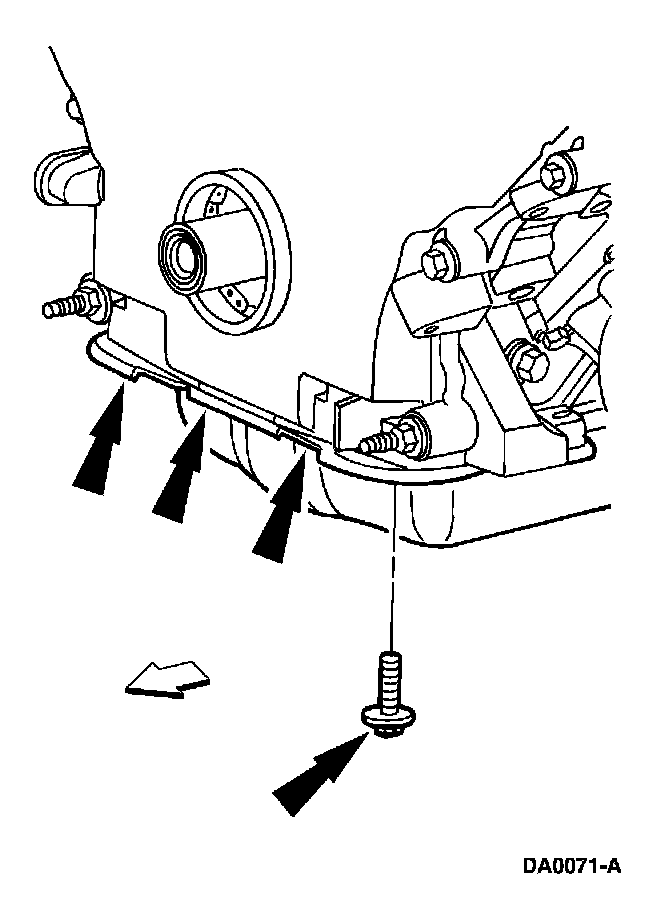 DA0071-A