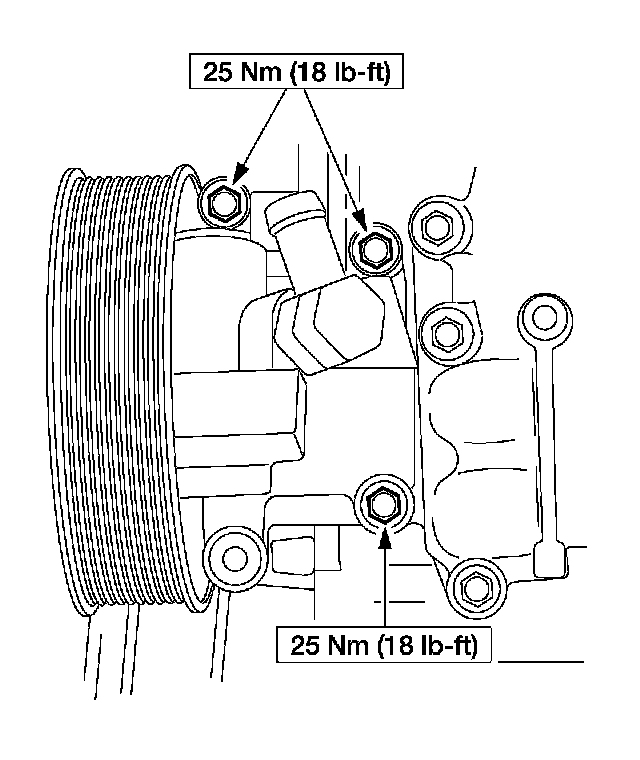 25 Nm (18 lb-ft)

25 Nm (18 lb-ft)