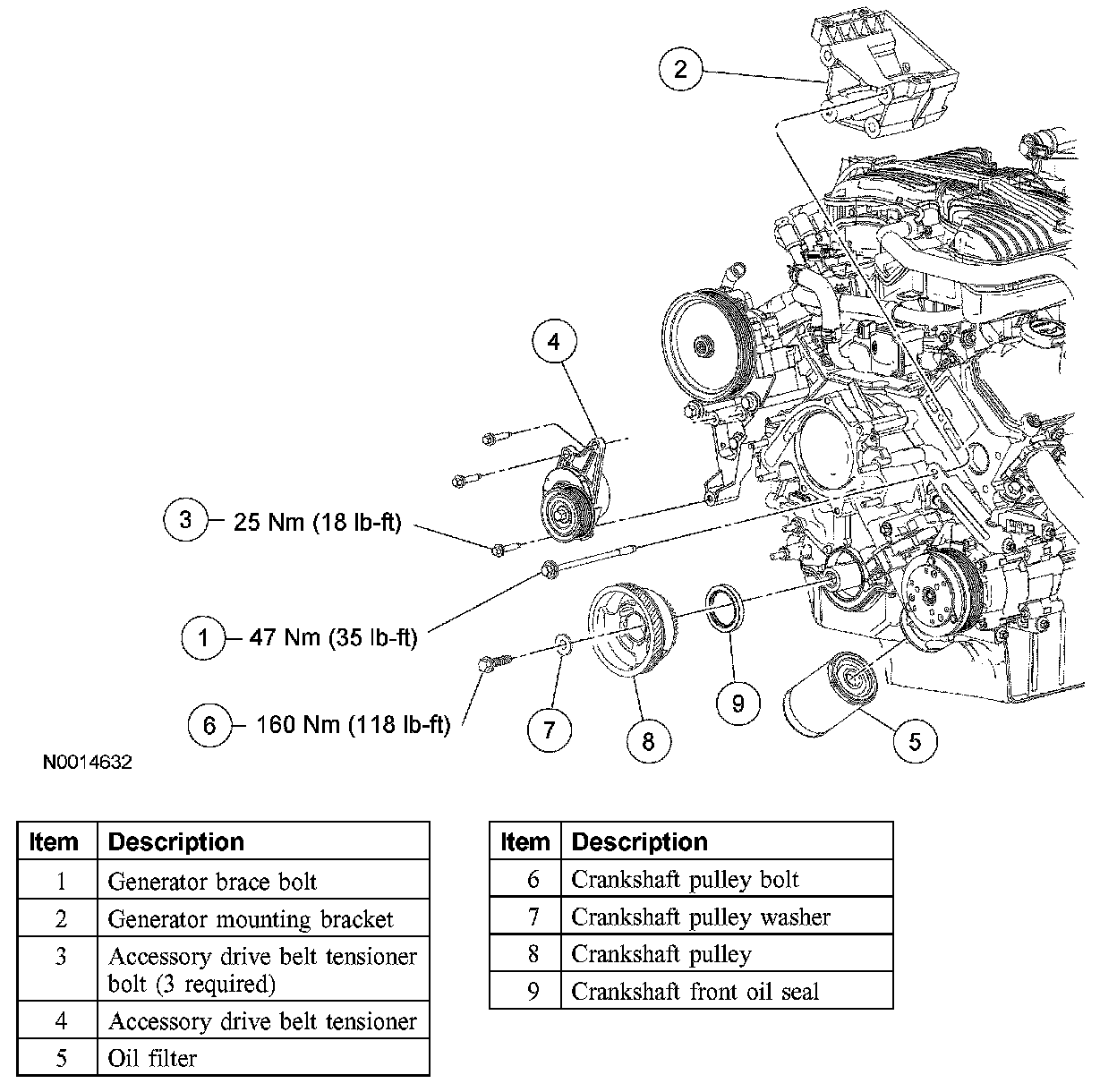 2

4

3 — 25 Nm (18 lb-ft)

1 — 47 Nm (35 lb-ft)

6 — 160 Nm (118 lb-ft)

7

8

9

5

N0014632

| Item | Description |
|---|---|
| 1 | Generator brace bolt |
| 2 | Generator mounting bracket |
| 3 | Accessory drive belt tensioner bolt (3 required) |
| 4 | Accessory drive belt tensioner |
| 5 | Oil filter |

| Item | Description |
|---|---|
| 6 | Crankshaft pulley bolt |
| 7 | Crankshaft pulley washer |
| 8 | Crankshaft pulley |
| 9 | Crankshaft front oil seal |