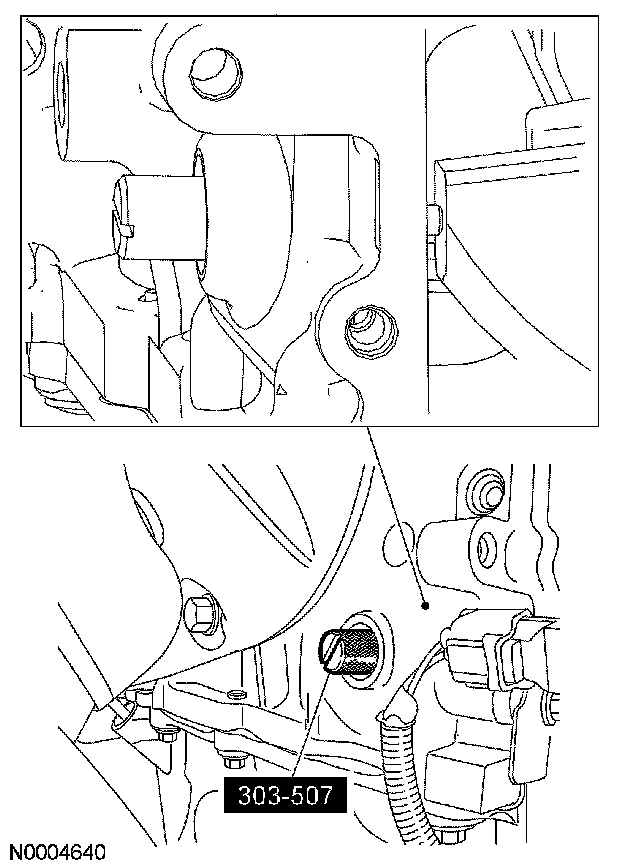 303-507

N0004640