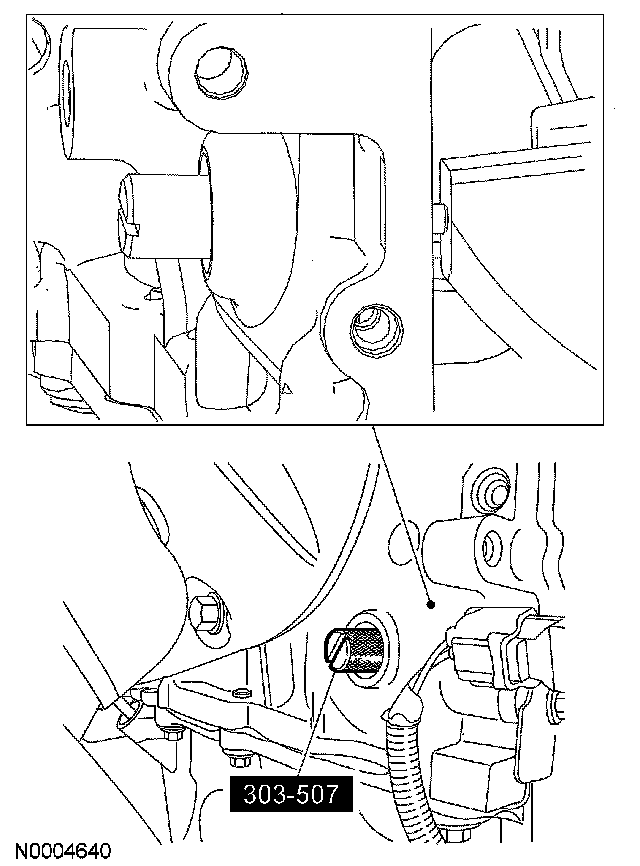 303-507

N0004640