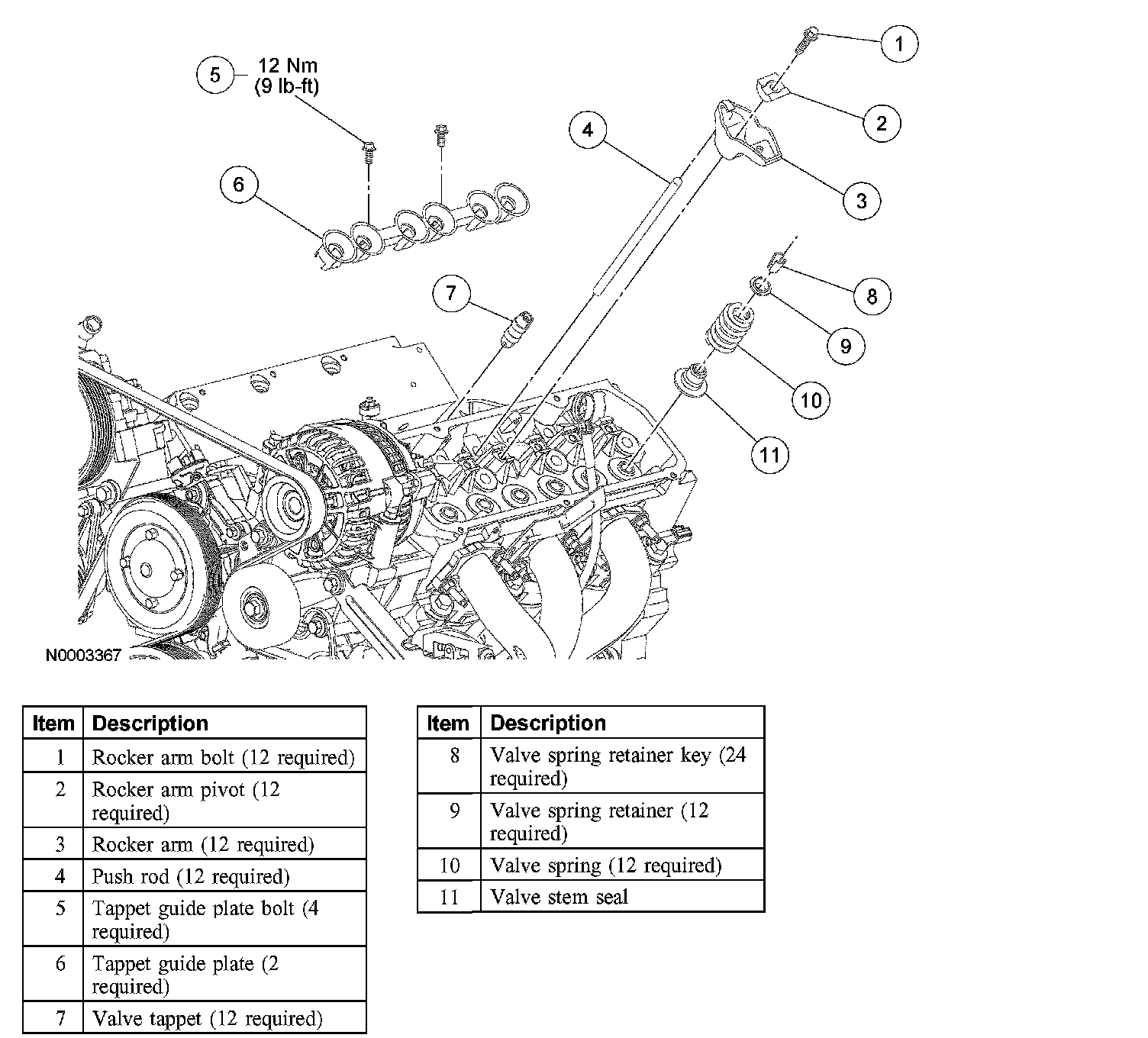 5 12 Nm (9 lb-ft)

1

2

3

4

6

7

8

9

10

11

N0003367

| Item | Description |
|---|---|
| 1 | Rocker arm bolt (12 required) |
| 2 | Rocker arm pivot (12 required) |
| 3 | Rocker arm (12 required) |
| 4 | Push rod (12 required) |
| 5 | Tappet guide plate bolt (4 required) |
| 6 | Tappet guide plate (2 required) |
| 7 | Valve tappet (12 required) |

| Item | Description |
|---|---|
| 8 | Valve spring retainer key (24 required) |
| 9 | Valve spring retainer (12 required) |
| 10 | Valve spring (12 required) |
| 11 | Valve stem seal |