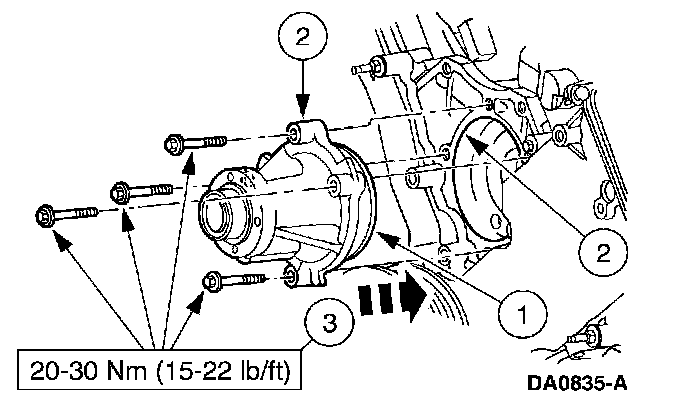 2

2

1

3

20-30 Nm (15-22 lb/ft)

DA0835-A