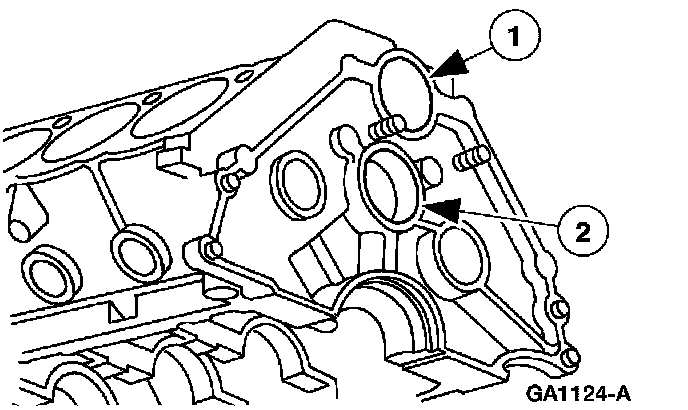 1

2

GA1124-A