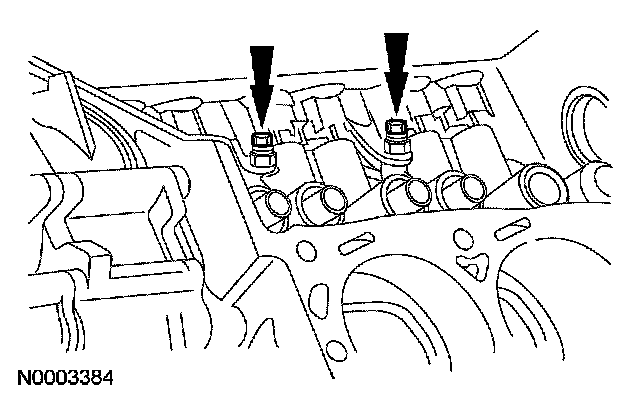 N0003384