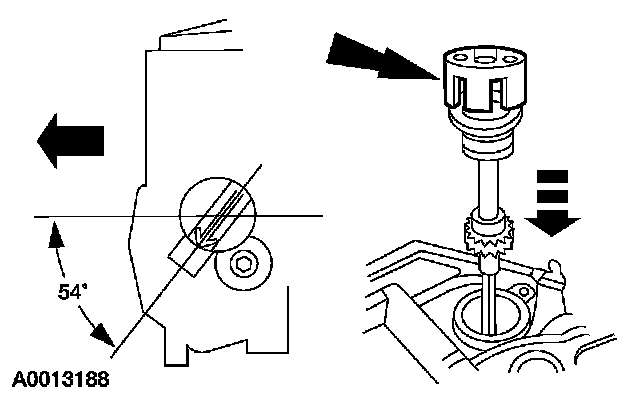 54°

A0013188