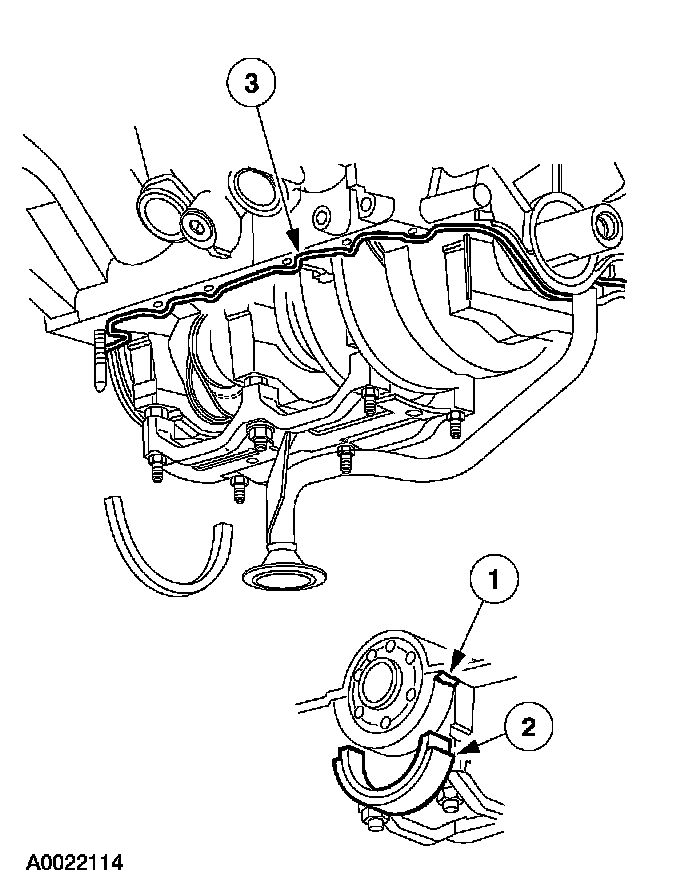 3

1

2

A0022114