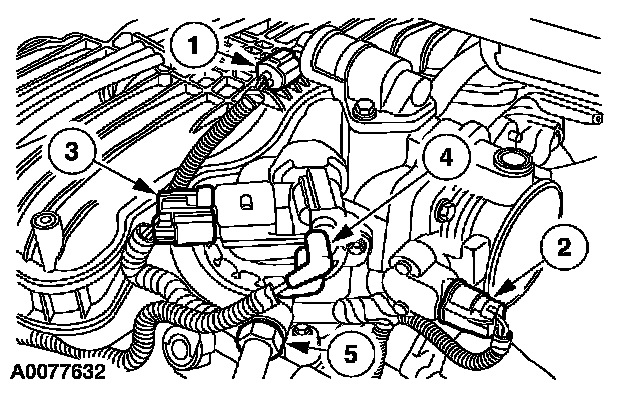 1
3
4
2
5
A0077632