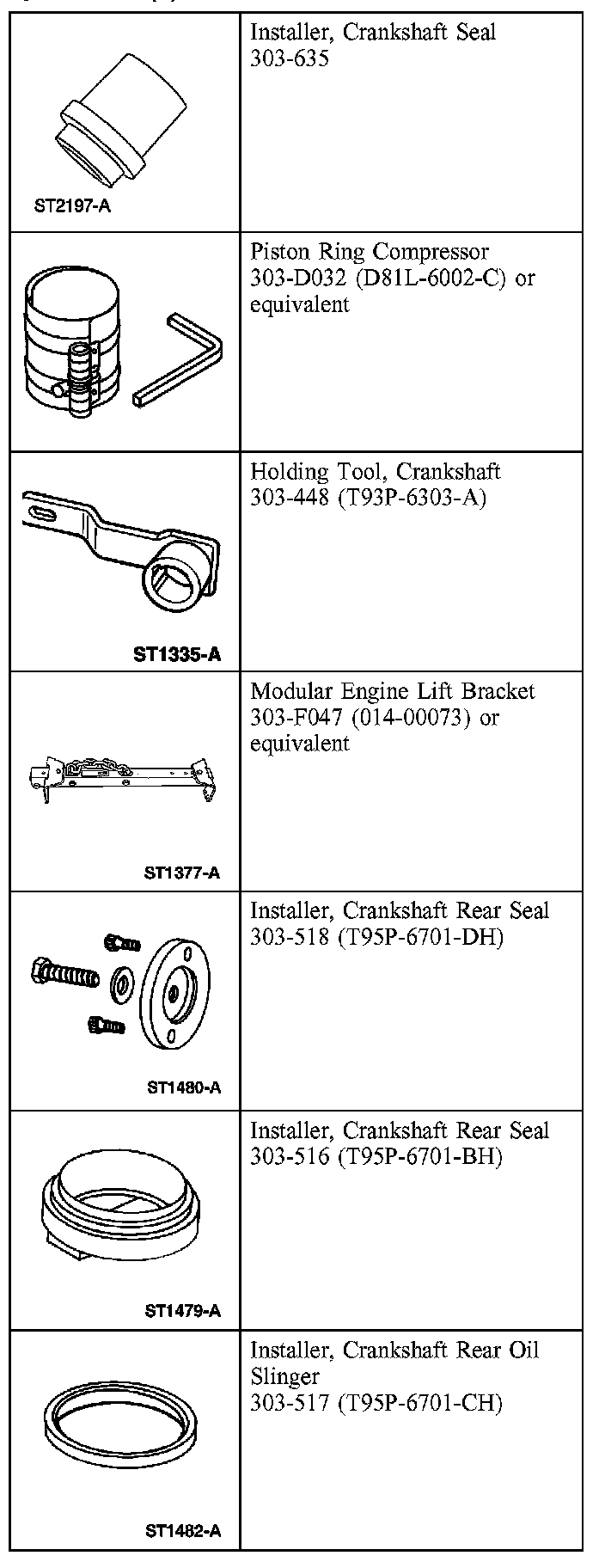 | | |
|---|---|
| ST2197-A | Installer, Crankshaft Seal 303-635 |
| | Piston Ring Compressor 303-D032 (D81L-6002-C) or equivalent |
| ST1335-A | Holding Tool, Crankshaft 303-448 (T93P-6303-A) |
| ST1377-A | Modular Engine Lift Bracket 303-F047 (014-00073) or equivalent |
| ST1480-A | Installer, Crankshaft Rear Seal 303-518 (T95P-6701-DH) |
| ST1479-A | Installer, Crankshaft Rear Seal 303-516 (T95P-6701-BH) |
| ST1482-A | Installer, Crankshaft Rear Oil Slinger 303-517 (T95P-6701-CH) |