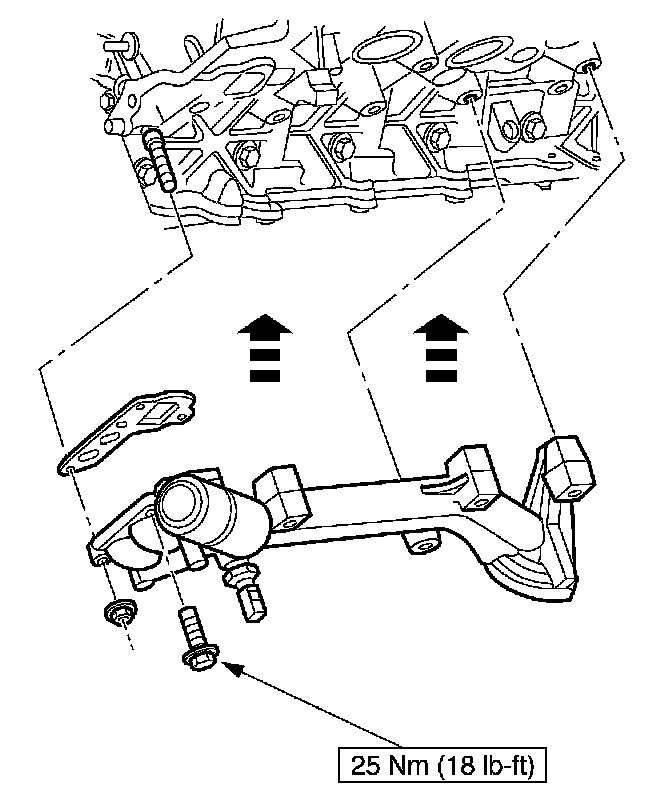 25 Nm (18 lb-ft)