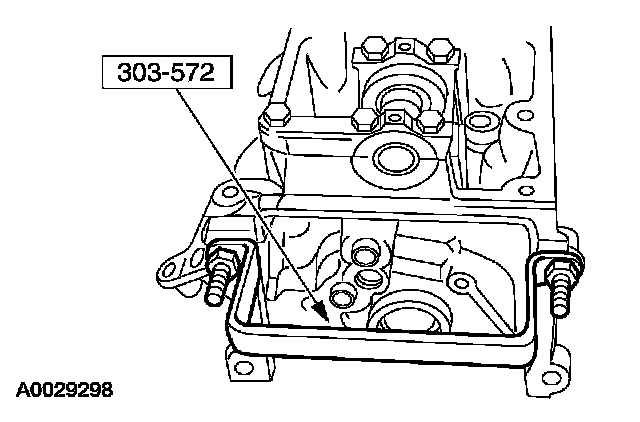 303-572

A0029298