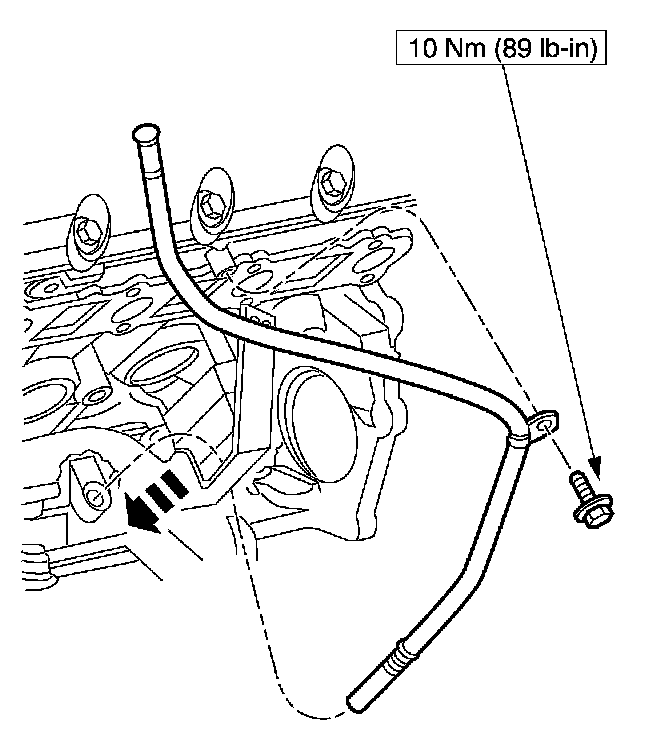 10 Nm (89 lb-in)