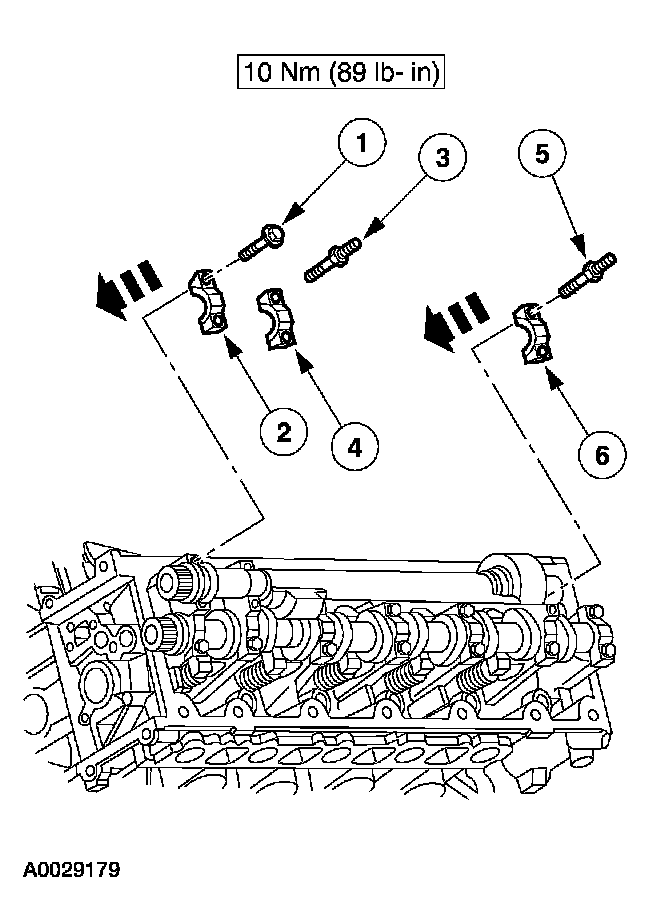 10 Nm (89 lb- in)

1

3

5

2

4

6

A0029179