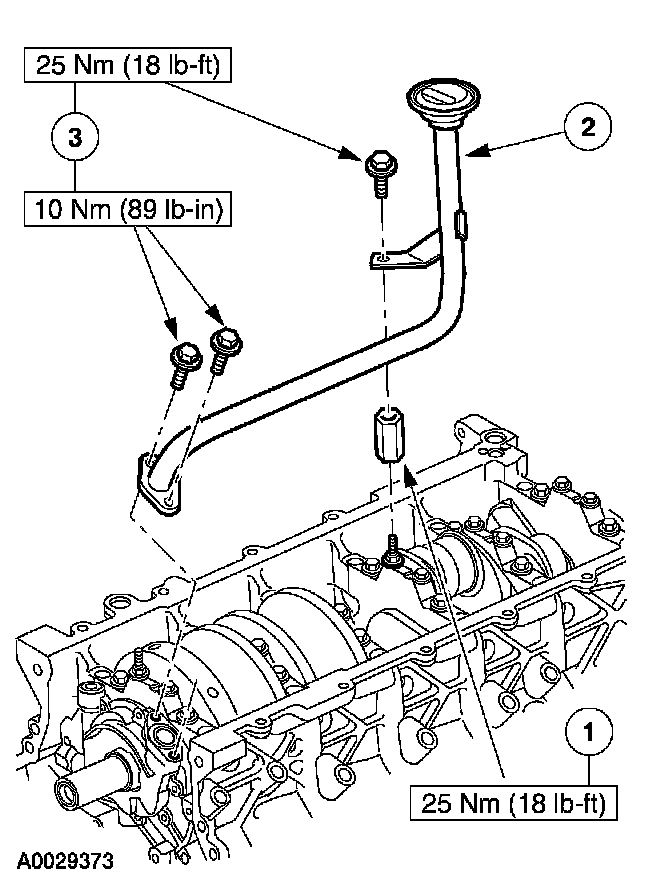 25 Nm (18 lb-ft)

3

10 Nm (89 lb-in)

2

1

25 Nm (18 lb-ft)

A0029373