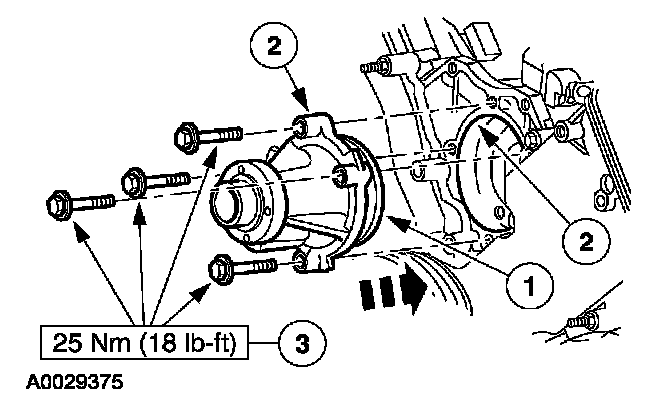 2

2

1

25 Nm (18 lb-ft)

3

A0029375