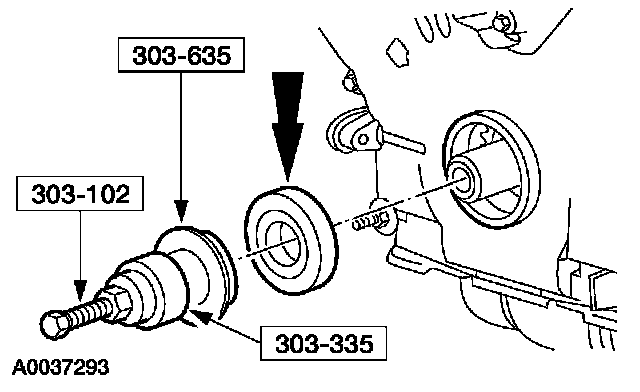 303-635

303-102

303-335

A0037293