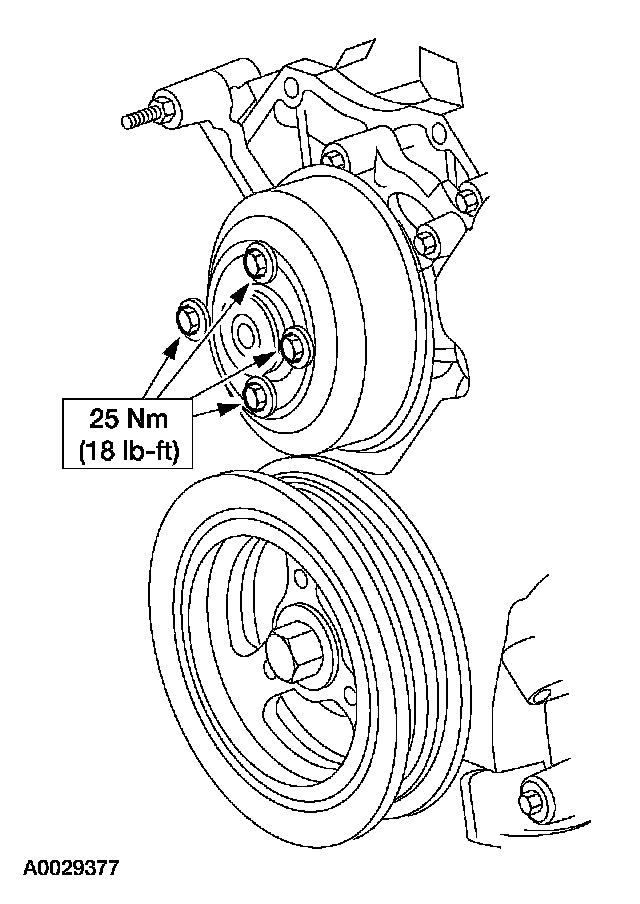 25 Nm
(18 lb-ft)

A0029377